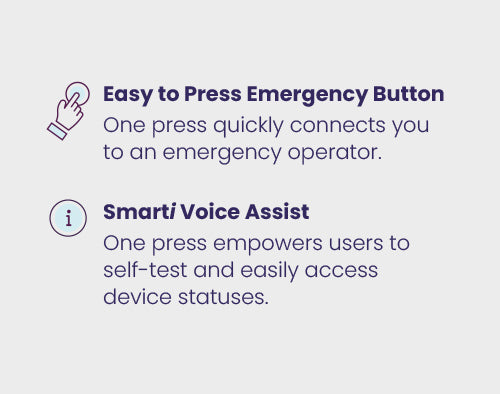 Easy to Press Emergency Button
One press quickly connects you to an emergency operator.

i

Smarti Voice Assist
One press empowers users to self-test and easily access device statuses.